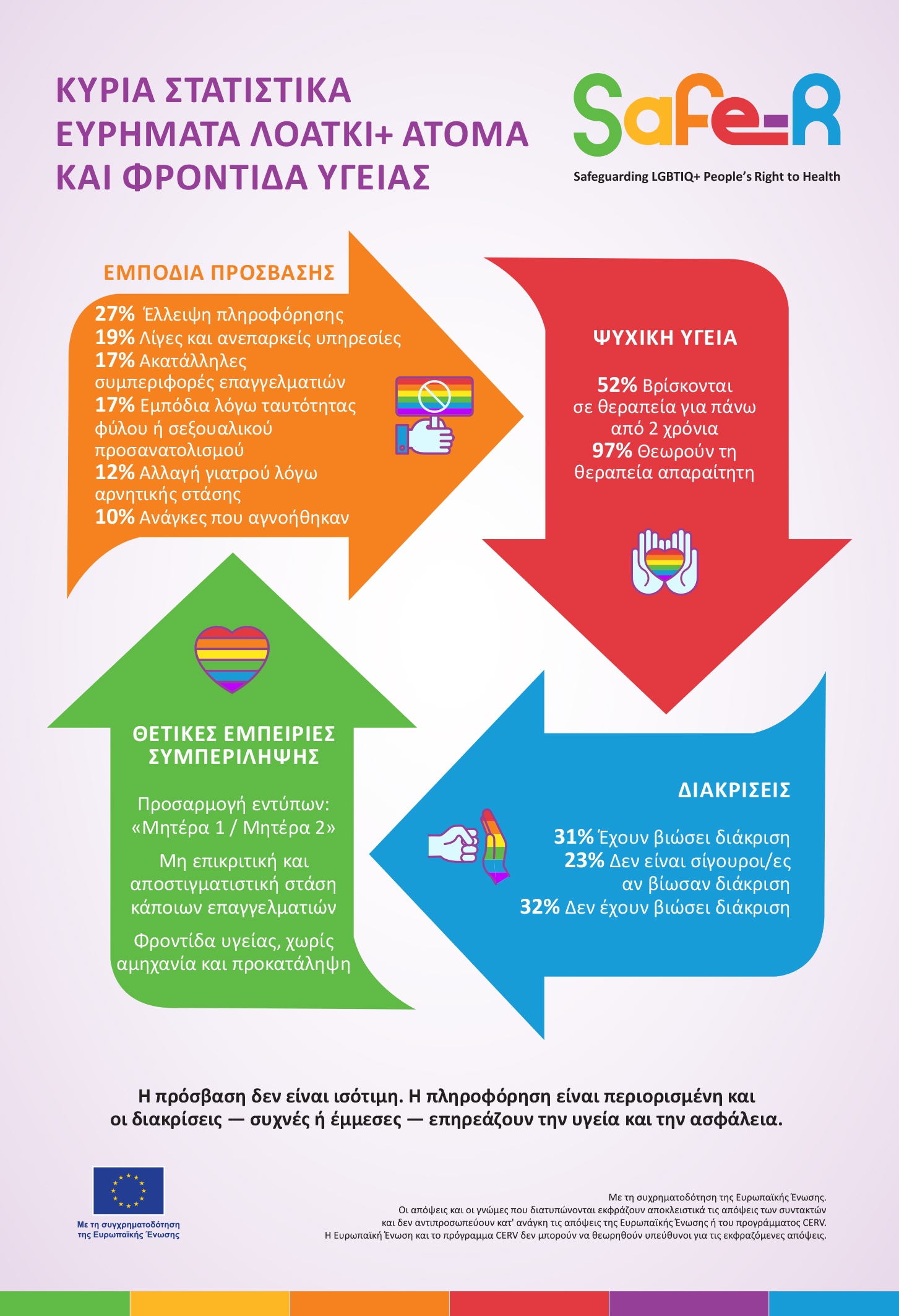 ΚΥΡΙΑ ΣΤΑΤΙΣΤΙΚΑ ΕΥΡΗΜΑΤΑ ΛΟΑΤΚΙ+ ΑΤΟΜΑ ΚΑΙ ΦΡΟΝΤΙΔΑ ΥΓΕΙΑΣ

Safe-R
Safeguarding LGBTIQ+ People's Right to Health

ΕΜΠΟΔΙΑ ΠΡΟΣΒΑΣΗΣ

27% Έλλειψη πληροφόρησης
19% Λίγες και ανεπαρκείς υπηρεσίες
17% Ακατάλληλες συμπεριφορές επαγγελματιών
17% Εμπόδια λόγω ταυτότητας φύλου ή σεξουαλικού προσανατολισμού
12% Αλλαγή γιατρού λόγω αρνητικής στάσης
10% Ανάγκες που αγνοήθηκαν

ΨΥΧΙΚΗ ΥΓΕΙΑ

52% Βρίσκονται σε θεραπεία για πάνω από 2 χρόνια
97% Θεωρούν τη θεραπεία απαραίτητη

ΘΕΤΙΚΕΣ ΕΜΠΕΙΡΙΕΣ ΣΥΜΠΕΡΙΛΗΨΗΣ

Προσαρμογή εντύπων: «Μητέρα 1 / Μητέρα 2»

Μη επικριτική και αποστιγματιστική στάση κάποιων επαγγελματιών

Φροντίδα υγείας, χωρίς αμηχανία και προκατάληψη

ΔΙΑΚΡΙΣΕΙΣ

31% Έχουν βιώσει διάκριση
23% Δεν είναι σίγουροι/ες αν βίωσαν διάκριση
32% Δεν έχουν βιώσει διάκριση

Η πρόσβαση δεν είναι ισότιμη. Η πληροφόρηση είναι περιορισμένη και οι διακρίσεις — συχνές ή έμμεσες — επηρεάζουν την υγεία και την ασφάλεια.

Με τη συγχρηματοδότηση της Ευρωπαϊκής Ένωσης

Με τη συχρηματοδότηση της Ευρωπαϊκής Ένωσης.
Οι απόψεις και οι γνώμες που διατυπώνονται εκφράζουν αποκλειστικά τις απόψεις των συντακτών και δεν αντιπροσωπεύουν κατ' ανάγκη τις απόψεις της Ευρωπαϊκής Ένωσης ή του προγράμματος CERV.
Η Ευρωπαϊκή Ένωση και το πρόγραμμα CERV δεν μπορούν να θεωρηθούν υπεύθυνοι για τις εκφραζόμενες απόψεις.